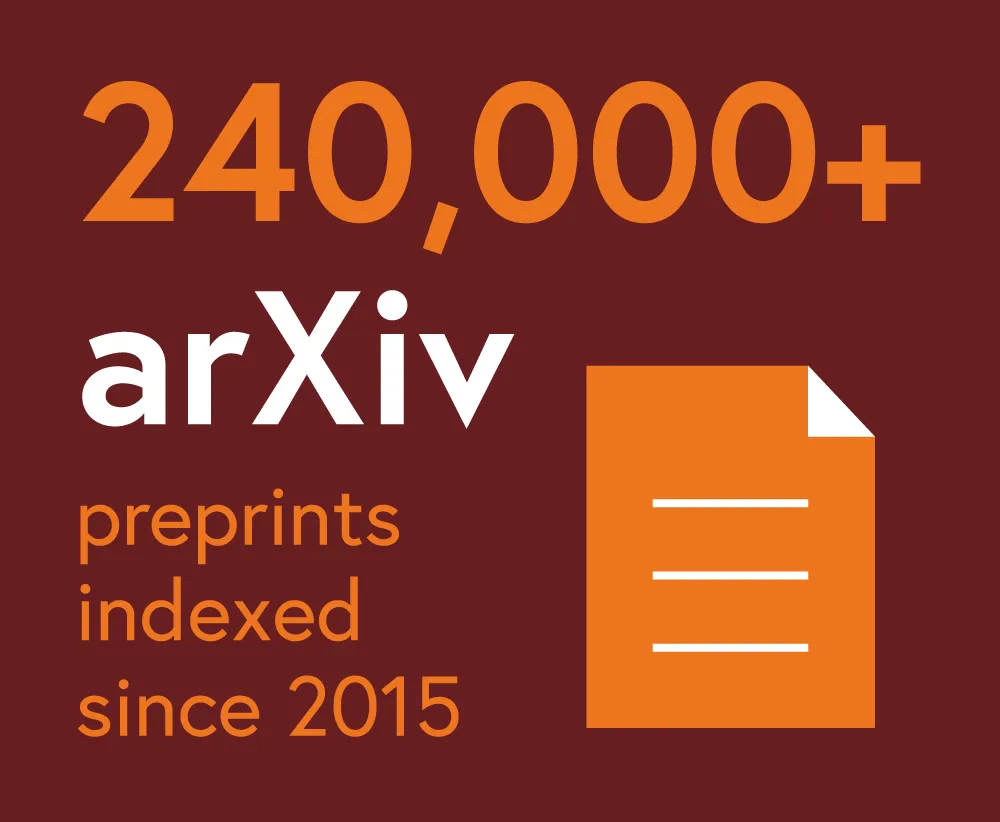 240,000+
arXiv
preprints indexed since 2015